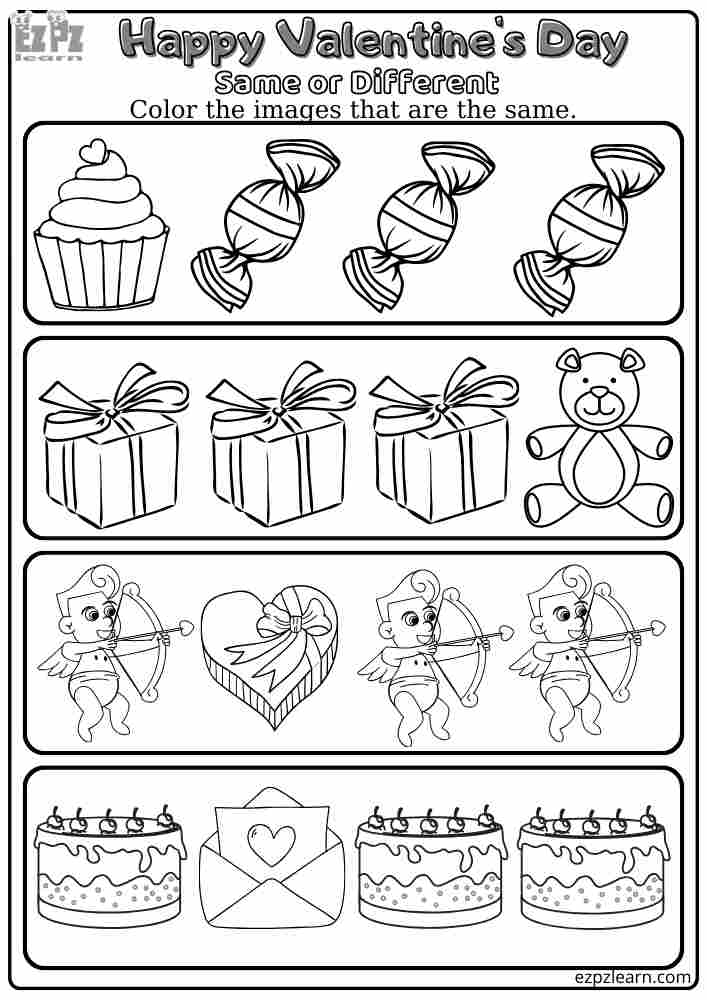 EZPZ learn

Happy Valentine's Day

Same or Different

Color the images that are the same.

ezpzlearn.com